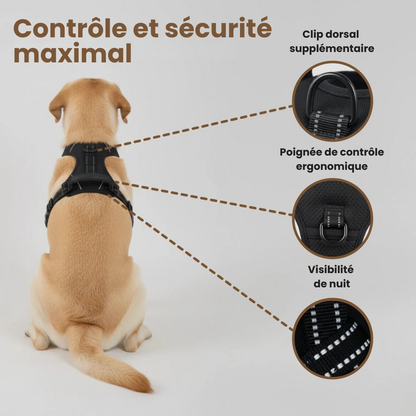 Contrôle et sécurité maximal

Clip dorsal supplémentaire

Poignée de contrôle ergonomique

Visibilité de nuit